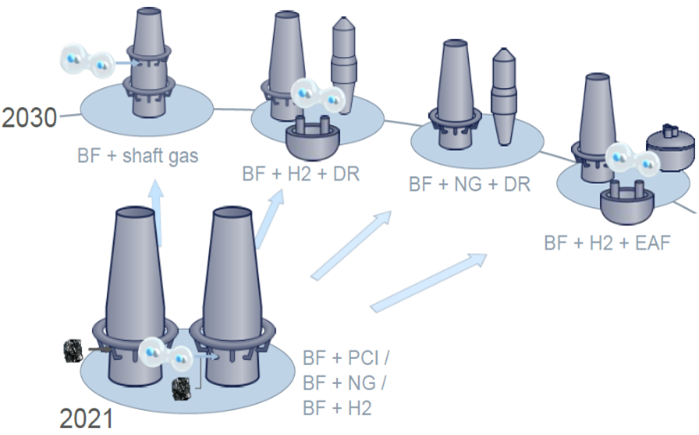 2030

BF + shaft gas

BF + H2 + DR

BF + NG + DR

BF + H2 + EAF

BF + PCI /
BF + NG /
BF + H2

2021