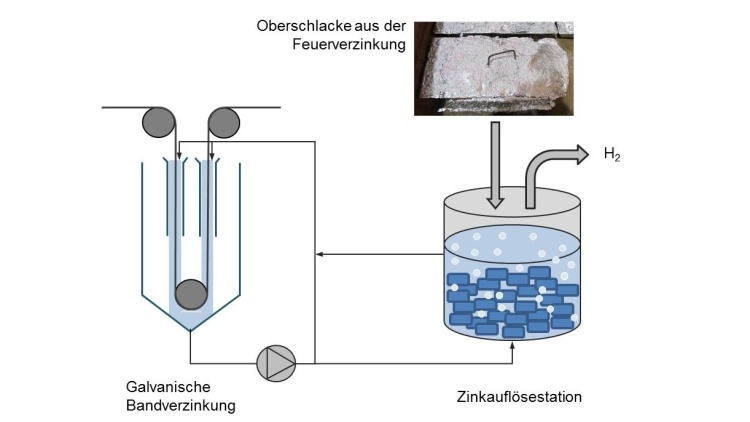 Oberschlacke aus der Feuerverzinkung

$H_2$

Galvanische Bandverzinkung

Zinkauflösestation